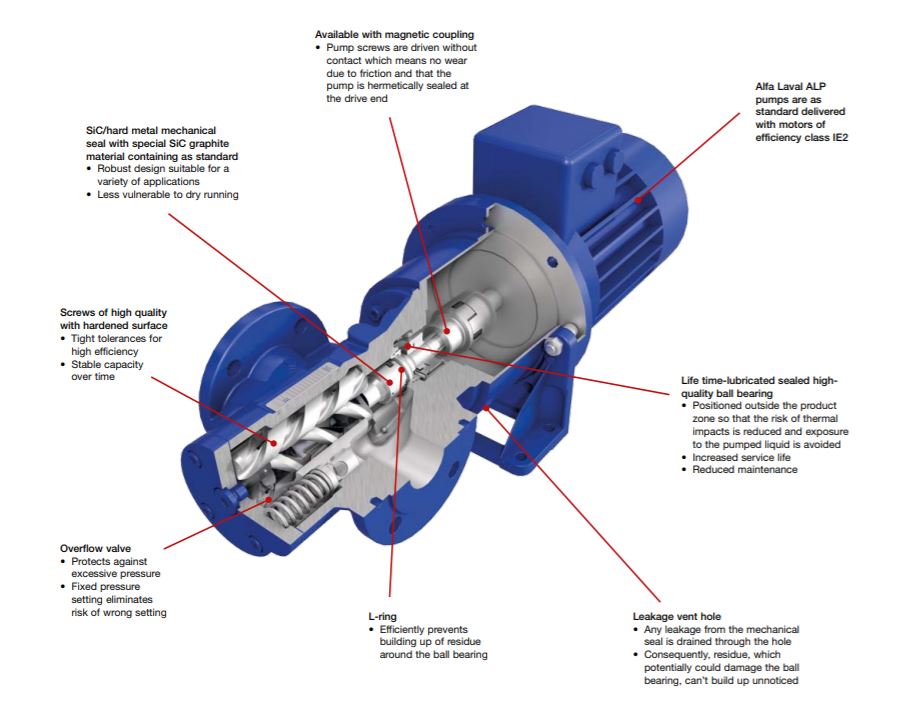 Available with magnetic coupling
• Pump screws are driven without contact which means no wear due to friction and that the pump is hermetically sealed at the drive end

Alfa Laval ALP pumps are as standard delivered with motors of efficiency class IE2

SiC/hard metal mechanical seal with special SiC graphite material containing as standard
• Robust design suitable for a variety of applications
• Less vulnerable to dry running

Screws of high quality with hardened surface
• Tight tolerances for high efficiency
• Stable capacity over time

Life time-lubricated sealed high-quality ball bearing
• Positioned outside the product zone so that the risk of thermal impacts is reduced and exposure to the pumped liquid is avoided
• Increased service life
• Reduced maintenance

Overflow valve
• Protects against excessive pressure
• Fixed pressure setting eliminates risk of wrong setting

L-ring
• Efficiently prevents building up of residue around the ball bearing

Leakage vent hole
• Any leakage from the mechanical seal is drained through the hole
• Consequently, residue, which potentially could damage the ball bearing, can't build up unnoticed